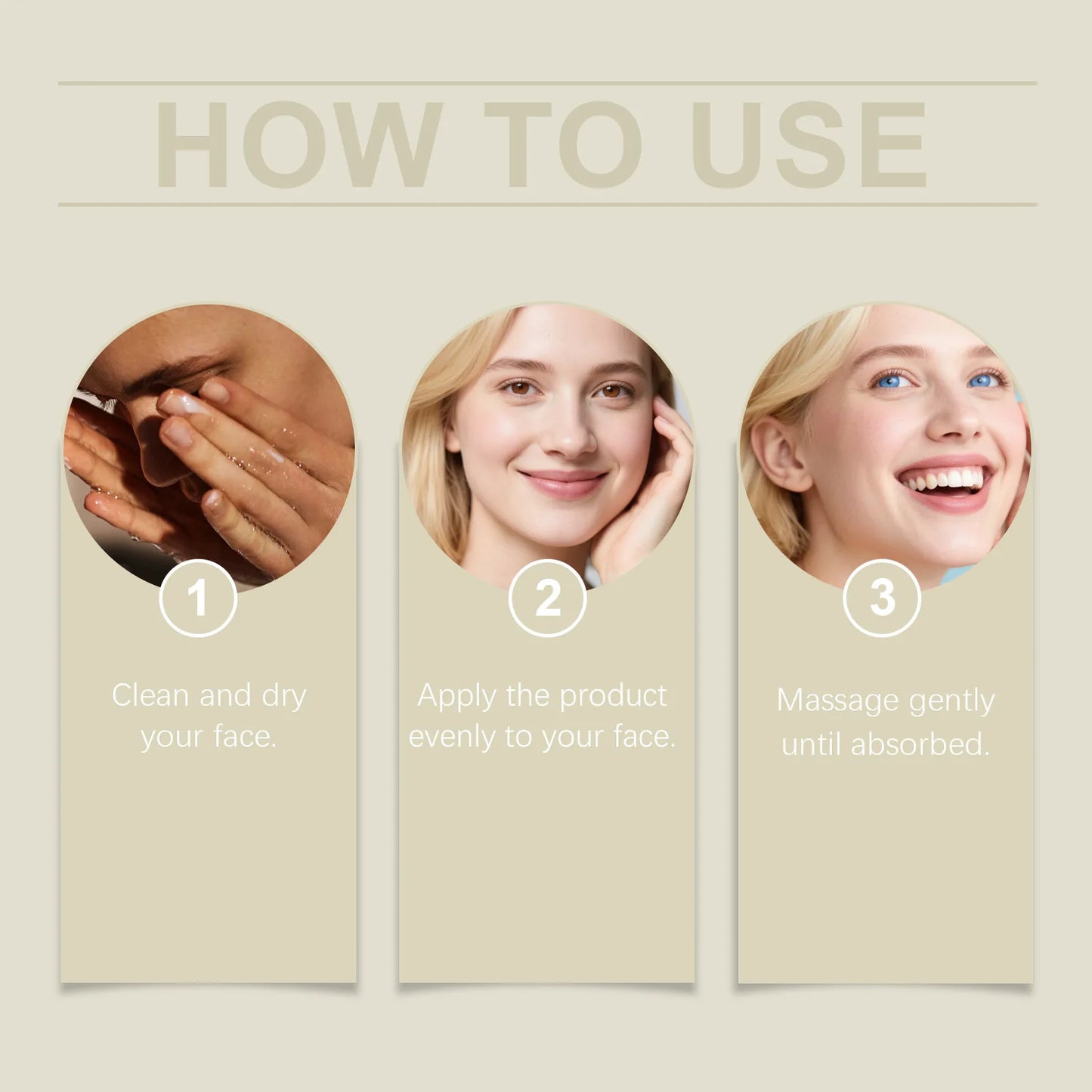 HOW TO USE

1

Clean and dry your face.

2

Apply the product evenly to your face.

3

Massage gently until absorbed.